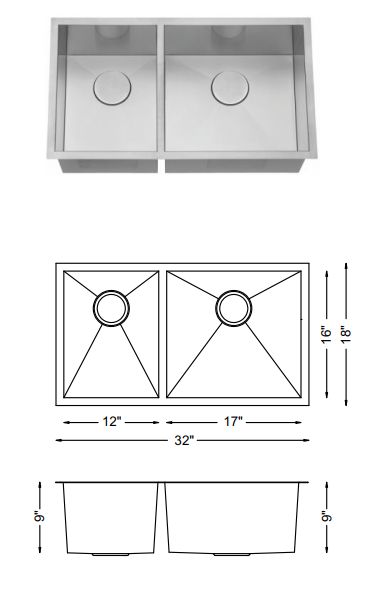 16"
18"
12"
17"
32"
9"
9"